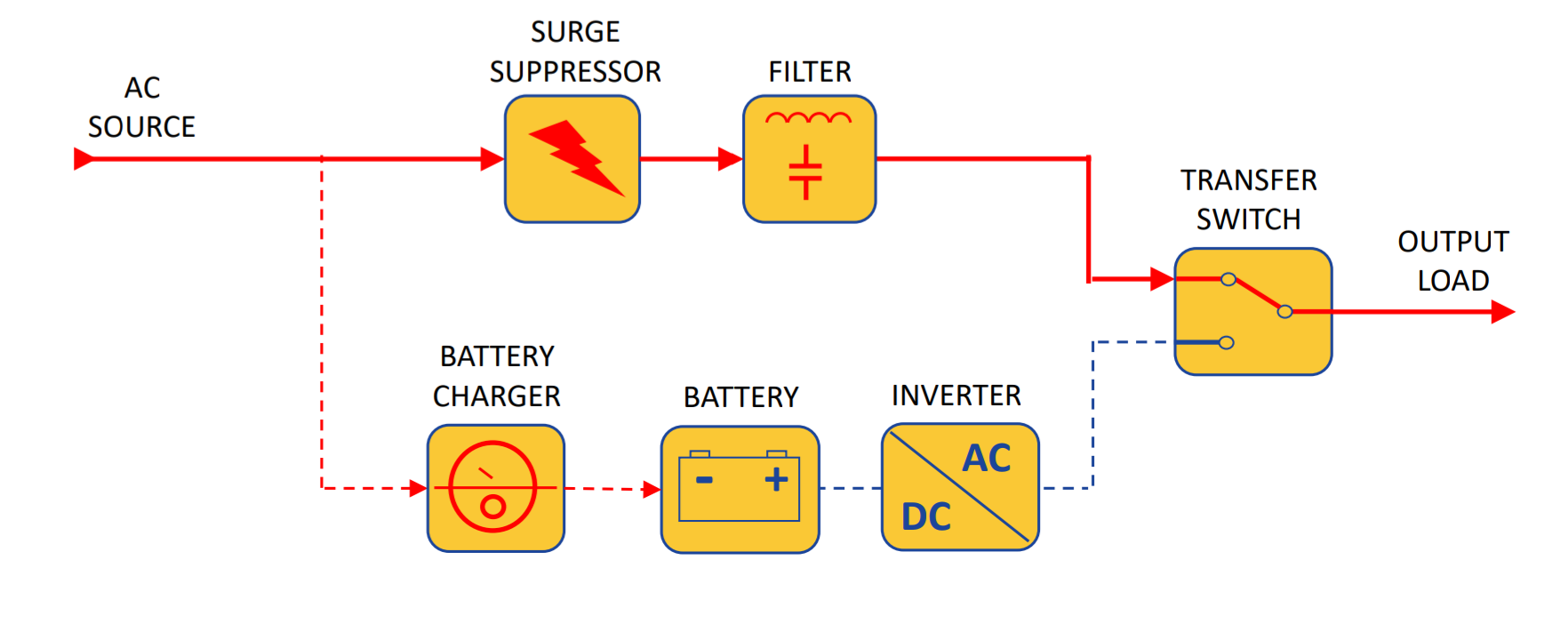 AC SOURCE

SURGE SUPPRESSOR

FILTER

TRANSFER SWITCH

OUTPUT LOAD

BATTERY CHARGER

BATTERY

- +

INVERTER

AC

DC